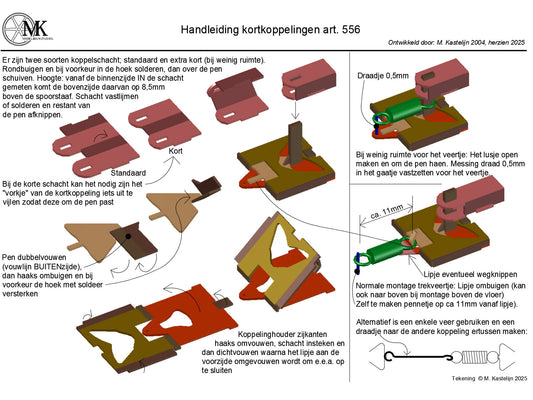 MK

Handleiding kortkoppelingen art. 556

Ontwikkeld door: M. Kastelijn 2004, herzien 2025

Er zijn twee soorten koppelschacht; standaard en extra kort (bij weinig ruimte). Rondbuigen en bij voorkeur in de hoek solderen, dan over de pen schuiven. Hoogte: vanaf de binnenzijde IN de schacht gemeten komt de bovenzijde daarvan op 8,5mm boven de spoorstaaf. Schacht vastlijmen of solderen en restant van de pen afknippen.

Kort

Standaard

Bij de korte schacht kan het nodig zijn het "vorkje" van de kortkoppeling iets uit te vijlen zodat deze om de pen past

Pen dubbelvouwen (vouwlijn BUITENzijde), dan haaks ombuigen en bij voorkeur de hoek met soldeer versterken

Koppelinghouder zijkanten haaks omvouwen, schacht insteken en dan dichtvouwen waarna het lipje aan de voorzijde omgevouwen wordt om e.e.a. op te sluiten

Draadje 0,5mm

Bij weinig ruimte voor het veertje: Het lusje open maken en om de pen haen. Messing draad 0,5mm in het gaatje vastzetten voor het veertje.

ca. 11mm

Lipje eventueel wegknippen

Normale montage trekveertje: Lipje ombuigen (kan ook naar boven bij montage boven de vloer)
Zelf te maken pennetje op ca 11mm vanaf lipje).

Alternatief is een enkele veer gebruiken en een draadje naar de andere koppeling ertussen maken:

Tekening © M. Kastelijn 2025