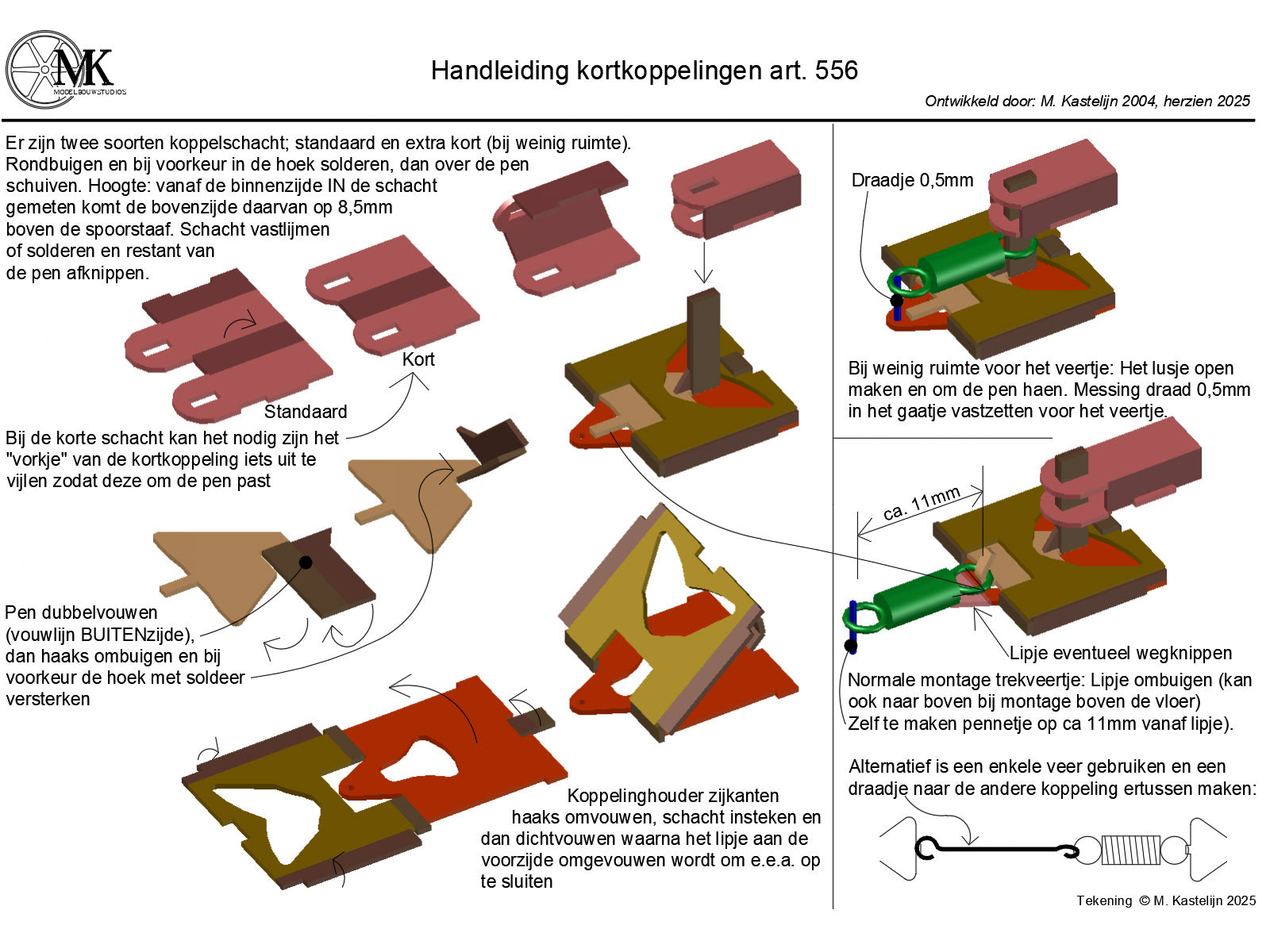 MK
MODELBOUWSTUDIOS

Handleiding kortkoppelingen art. 556

Ontwikkeld door: M. Kastelijn 2004, herzien 2025

Er zijn twee soorten koppelschacht; standaard en extra kort (bij weinig ruimte). Rondbuigen en bij voorkeur in de hoek solderen, dan over de pen schuiven. Hoogte: vanaf de binnenzijde IN de schacht gemeten komt de bovenzijde daarvan op 8,5mm boven de spoorstaaf. Schacht vastlijmen of solderen en restant van de pen afknippen.

Kort

Standaard

Bij de korte schacht kan het nodig zijn het "vorkje" van de kortkoppeling iets uit te vijlen zodat deze om de pen past

Pen dubbelvouwen (vouwlijn BUITENzijde), dan haaks ombuigen en bij voorkeur de hoek met soldeer versterken

Koppelinghouder zijkanten haaks omvouwen, schacht insteken en dan dichtvouwen waarna het lipje aan de voorzijde omgevouwen wordt om e.e.a. op te sluiten

Draadje 0,5mm

Bij weinig ruimte voor het veertje: Het lusje open maken en om de pen haen. Messing draad 0,5mm in het gaatje vastzetten voor het veertje.

ca. 11mm

Lipje eventueel wegknippen

Normale montage trekveertje: Lipje ombuigen (kan ook naar boven bij montage boven de vloer) Zelf te maken pennetje op ca 11mm vanaf lipje).

Alternatief is een enkele veer gebruiken en een draadje naar de andere koppeling ertussen maken:

Tekening © M. Kastelijn 2025