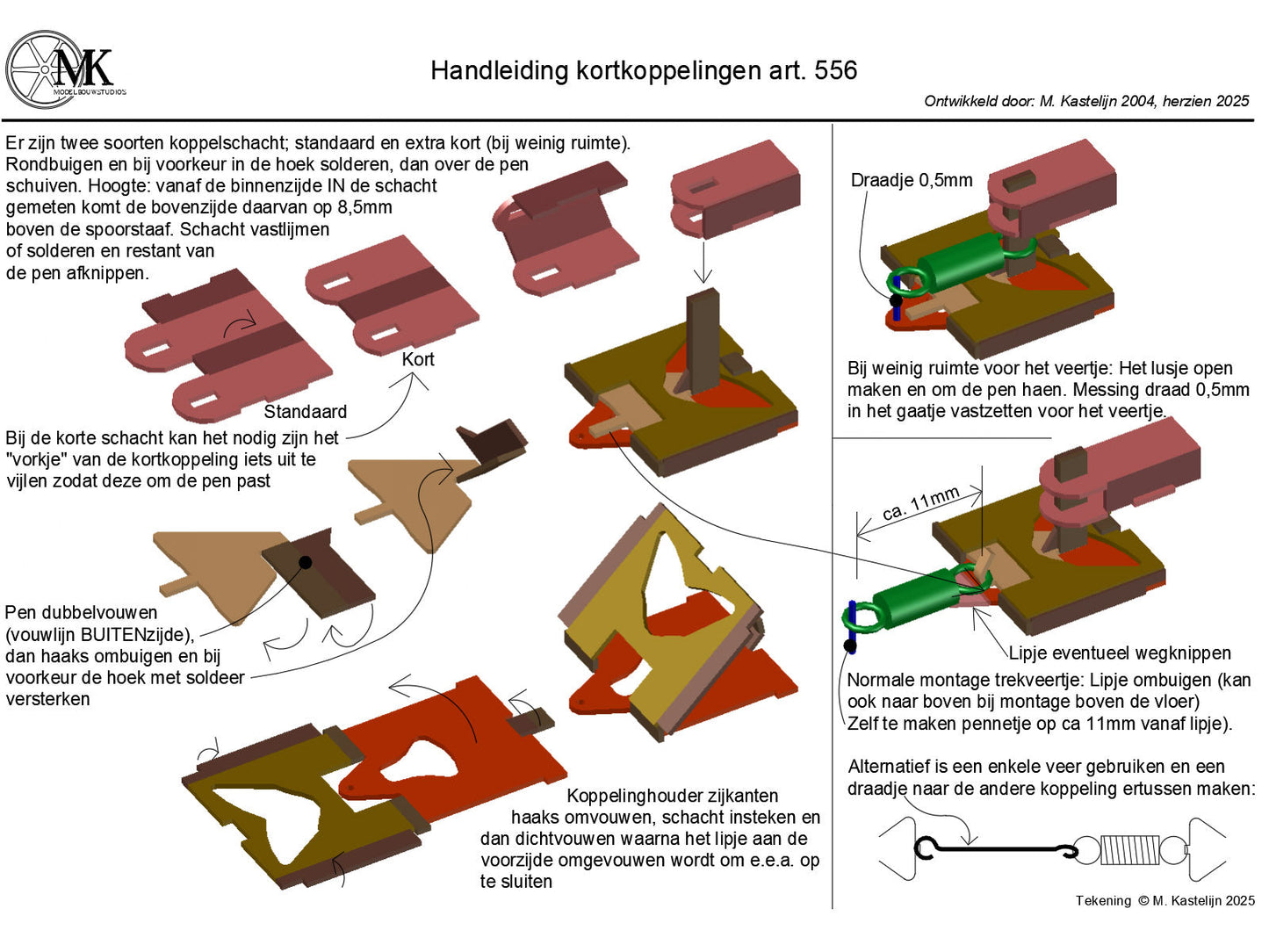 MK
MODELBOUWSTUDIOS

Handleiding kortkoppelingen art. 556

Ontwikkeld door: M. Kastelijn 2004, herzien 2025

Er zijn twee soorten koppelschacht; standaard en extra kort (bij weinig ruimte). Rondbuigen en bij voorkeur in de hoek solderen, dan over de pen schuiven. Hoogte: vanaf de binnenzijde IN de schacht gemeten komt de bovenzijde daarvan op 8,5mm boven de spoorstaaf. Schacht vastlijmen of solderen en restant van de pen afknippen.

Kort

Standaard

Bij de korte schacht kan het nodig zijn het "vorkje" van de kortkoppeling iets uit te vijlen zodat deze om de pen past

Pen dubbelvouwen (vouwlijn BUITENzijde), dan haaks ombuigen en bij voorkeur de hoek met soldeer versterken

Koppelinghouder zijkanten haaks omvouwen, schacht insteken en dan dichtvouwen waarna het lipje aan de voorzijde omgevouwen wordt om e.e.a. op te sluiten

Draadje 0,5mm

Bij weinig ruimte voor het veertje: Het lusje open maken en om de pen haen. Messing draad 0,5mm in het gaatje vastzetten voor het veertje.

ca. 11mm

Lipje eventueel wegknippen

Normale montage trekveertje: Lipje ombuigen (kan ook naar boven bij montage boven de vloer)
Zelf te maken pennetje op ca 11mm vanaf lipje).

Alternatief is een enkele veer gebruiken en een draadje naar de andere koppeling ertussen maken:

Tekening © M. Kastelijn 2025